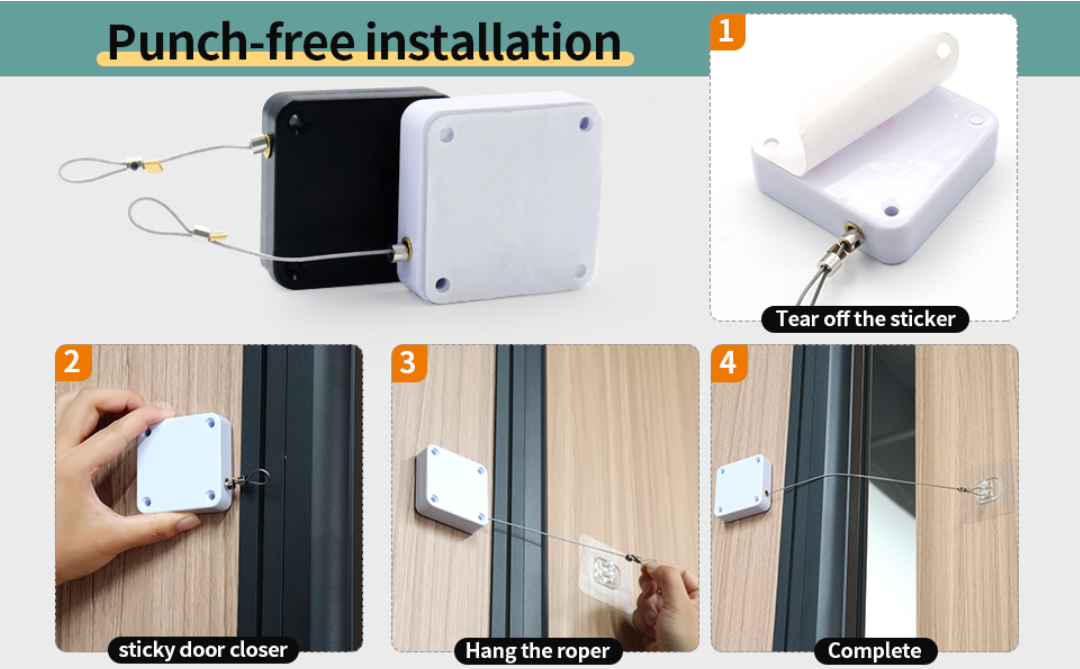 Punch-free installation

1

Tear off the sticker

2

sticky door closer

3

Hang the roper

4

Complete