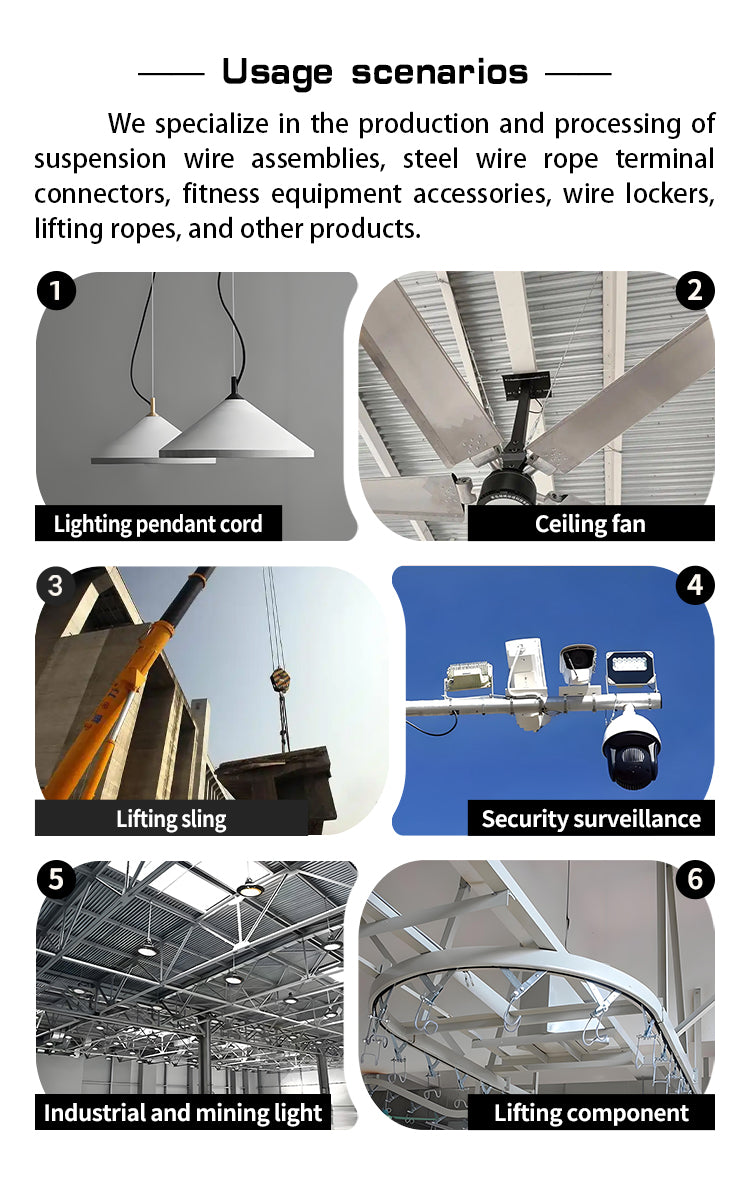 Usage scenarios

We specialize in the production and processing of suspension wire assemblies, steel wire rope terminal connectors, fitness equipment accessories, wire lockers, lifting ropes, and other products.

1
Lighting pendant cord

2
Ceiling fan

3
Lifting sling

4
Security surveillance

5
Industrial and mining light

6
Lifting component